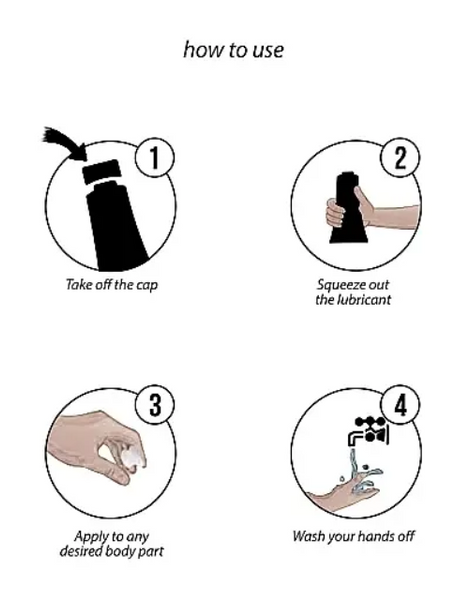 how to use

1

Take off the cap

2

Squeeze out the lubricant

3

Apply to any desired body part

4

Wash your hands off